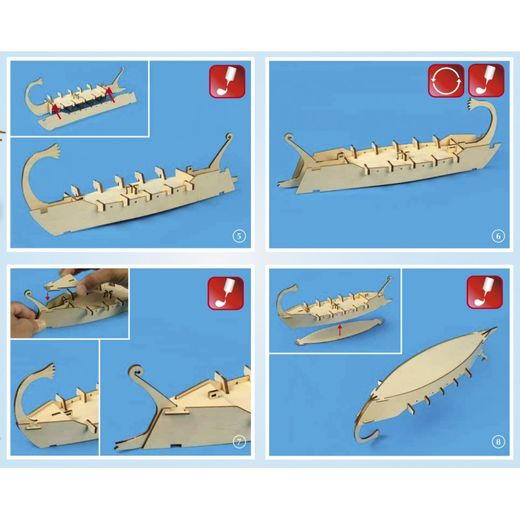 5

6

7

8